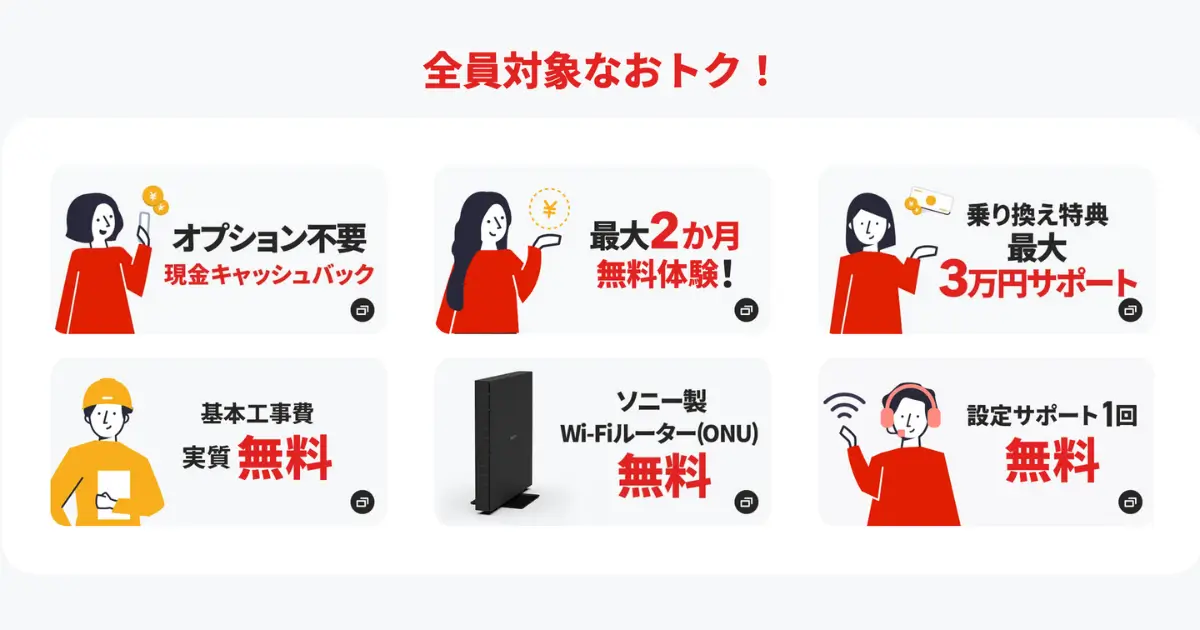 全員対象なおトク！

オプション不要
現金キャッシュバック

最大2か月
無料体験！

乗り換え特典
最大
3万円サポート

基本工事費
実質 無料

ソニー製
Wi-Fiルーター(ONU)
無料

設定サポート1回
無料